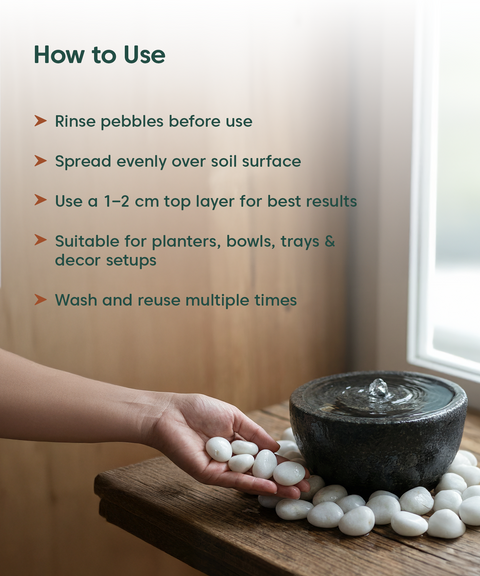 How to Use

➤ Rinse pebbles before use

➤ Spread evenly over soil surface

➤ Use a 1–2 cm top layer for best results

➤ Suitable for planters, bowls, trays & decor setups

➤ Wash and reuse multiple times