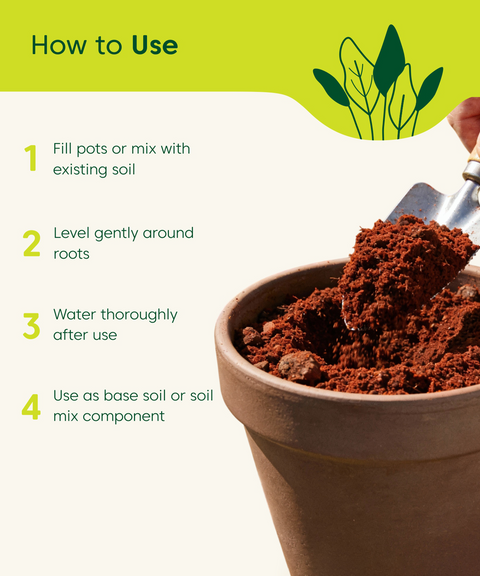 How to Use

1 Fill pots or mix with existing soil

2 Level gently around roots

3 Water thoroughly after use

4 Use as base soil or soil mix component