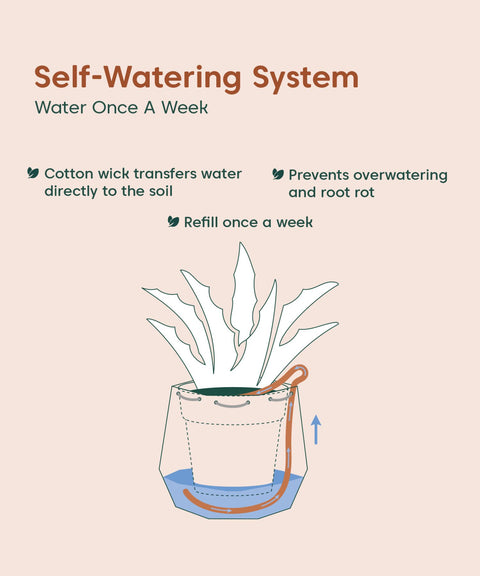 Self-Watering System
Water Once A Week

Cotton wick transfers water directly to the soil

Prevents overwatering and root rot

Refill once a week