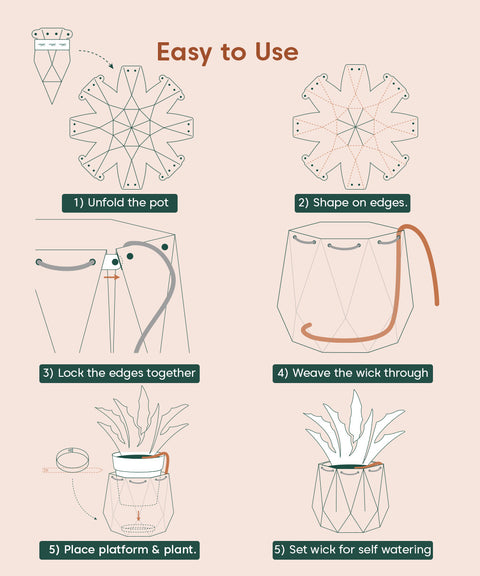 Easy to Use

1) Unfold the pot

2) Shape on edges.

3) Lock the edges together

4) Weave the wick through

5) Place platform & plant.

5) Set wick for self watering