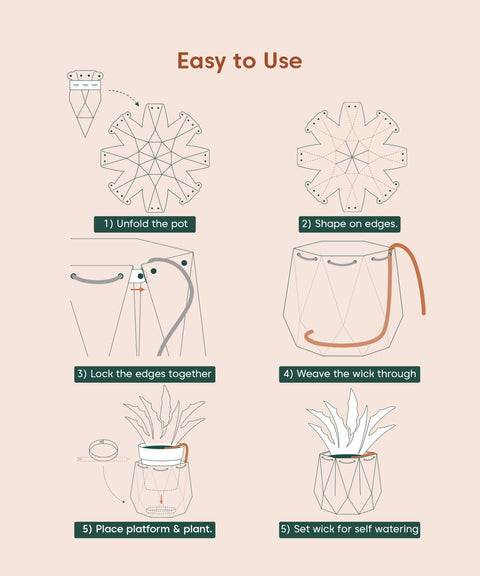 Easy to Use

1) Unfold the pot

2) Shape on edges.

3) Lock the edges together

4) Weave the wick through

5) Place platform & plant.

5) Set wick for self watering