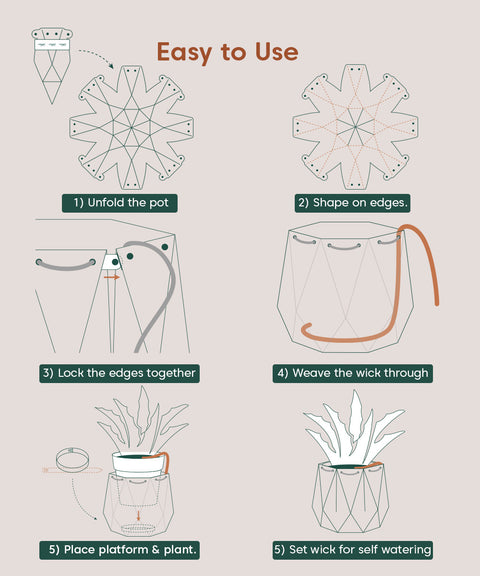 Easy to Use

1) Unfold the pot

2) Shape on edges.

3) Lock the edges together

4) Weave the wick through

5) Place platform & plant.

5) Set wick for self watering