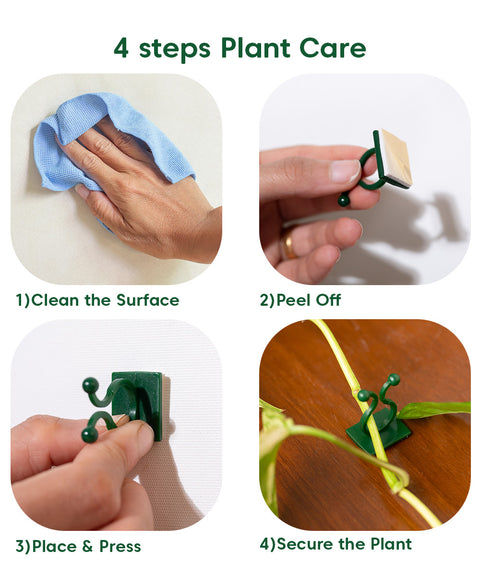 4 steps Plant Care

1)Clean the Surface

2)Peel Off

3)Place & Press

4)Secure the Plant