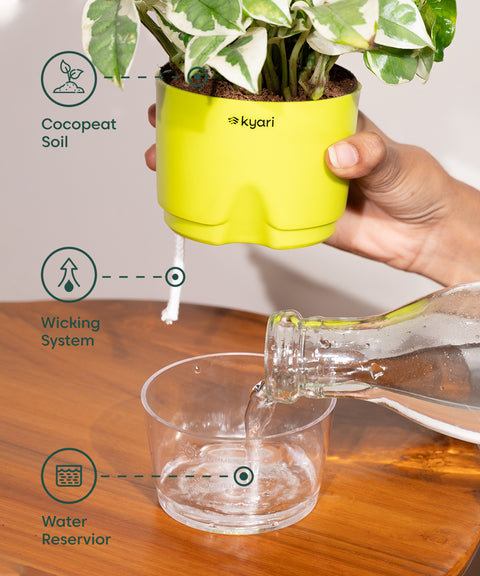 Cocopeat Soil

kyari

Wicking System

Water Reservior