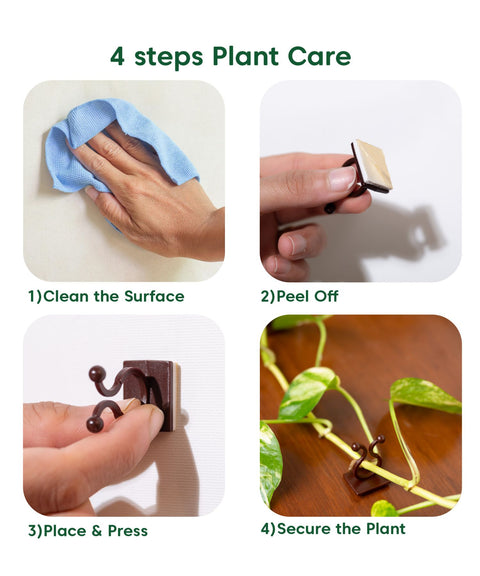 4 steps Plant Care

1)Clean the Surface

2)Peel Off

3)Place & Press

4)Secure the Plant