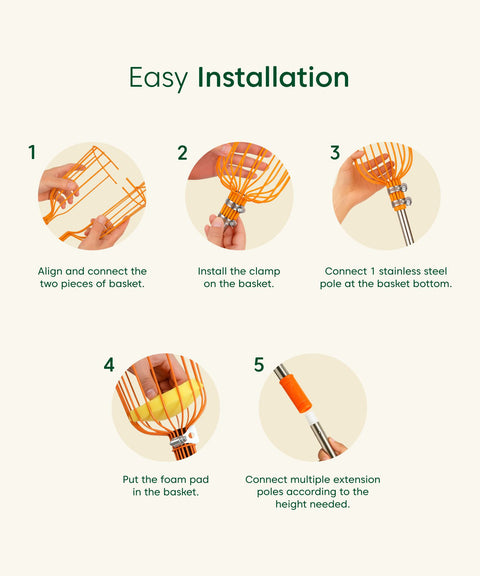 Easy Installation

1

Align and connect the two pieces of basket.

2

Install the clamp on the basket.

3

Connect 1 stainless steel pole at the basket bottom.

4

Put the foam pad in the basket.

5

Connect multiple extension poles according to the height needed.