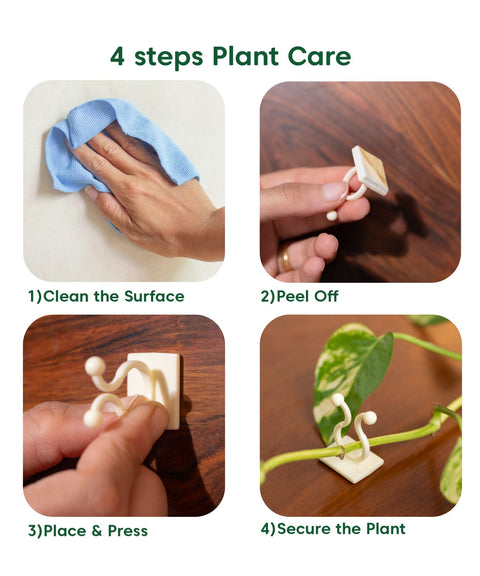 4 steps Plant Care

1)Clean the Surface

2)Peel Off

3)Place & Press

4)Secure the Plant