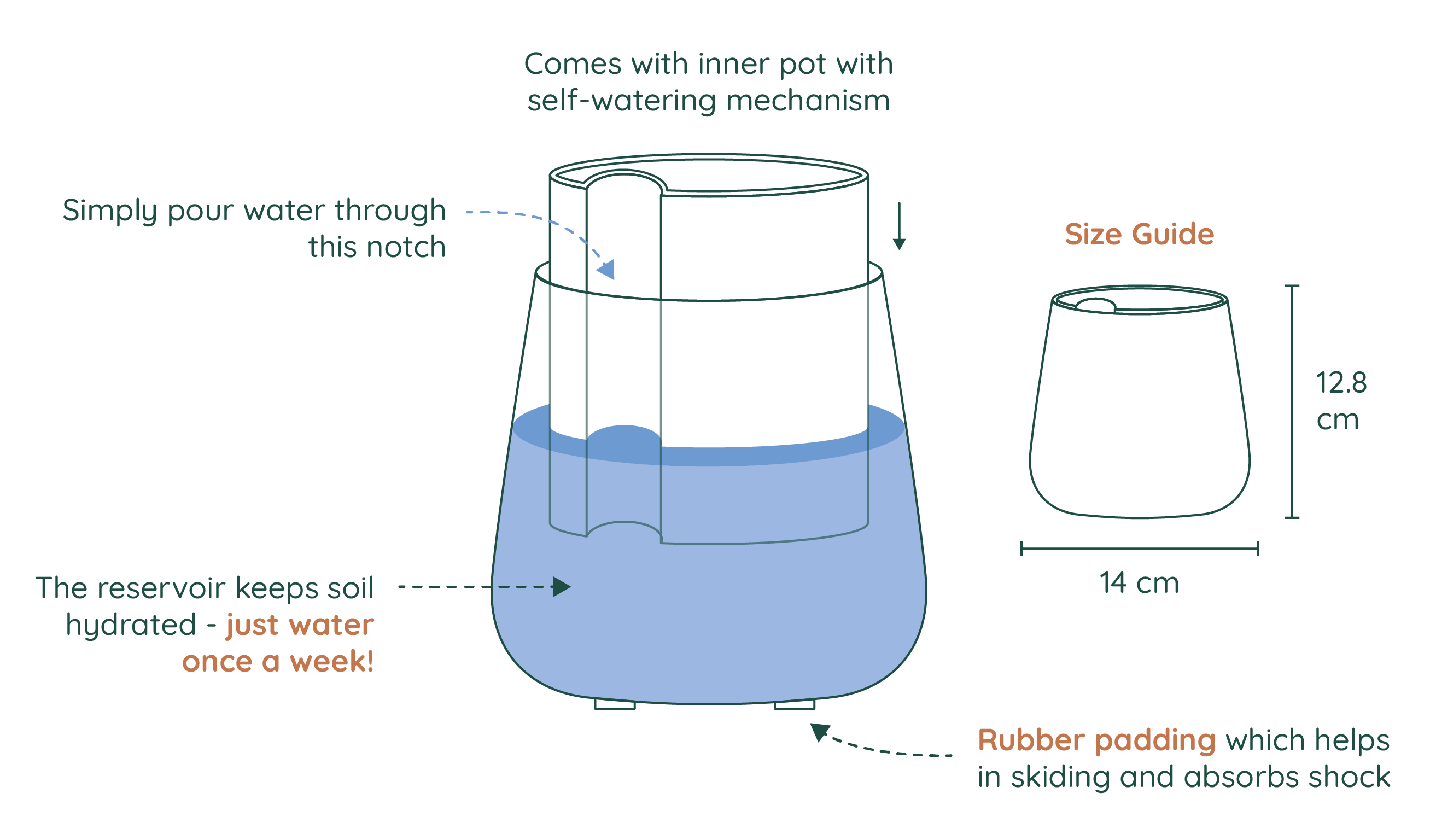 Comes with inner pot with self-watering mechanism

Simply pour water through this notch

Size Guide

12.8 cm

14 cm

The reservoir keeps soil hydrated - just water once a week!

Rubber padding which helps in skiding and absorbs shock